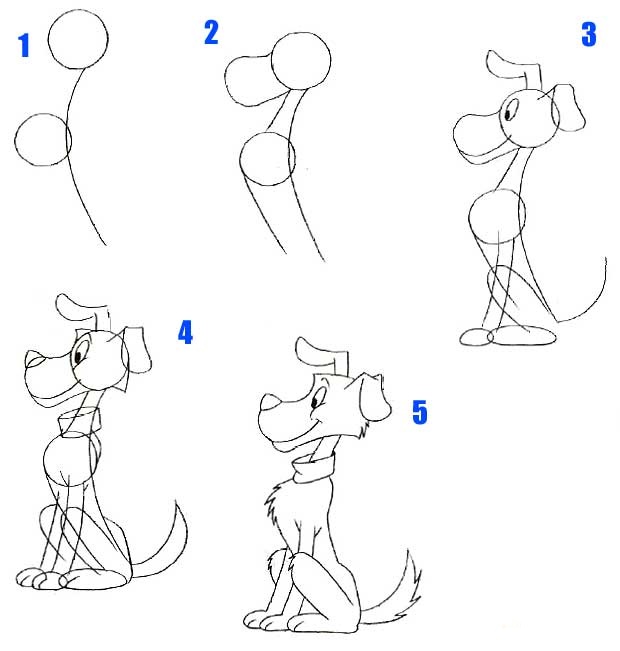 1

2

3

4

5