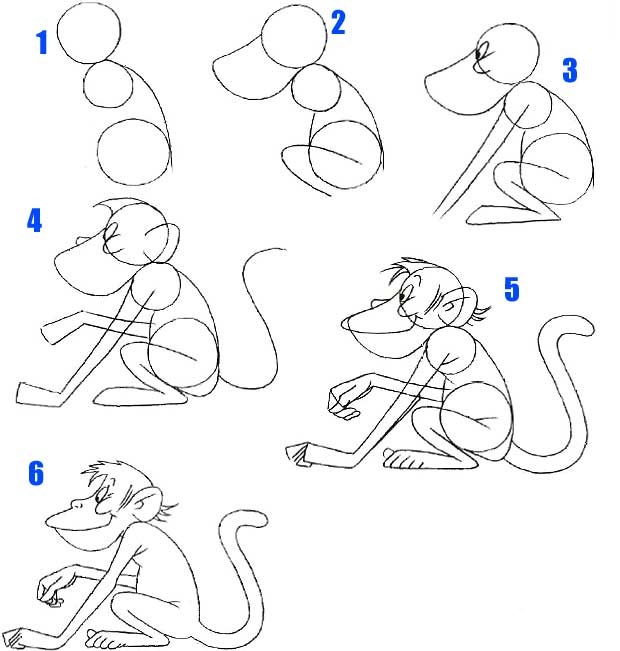 1
2
3
4
5
6