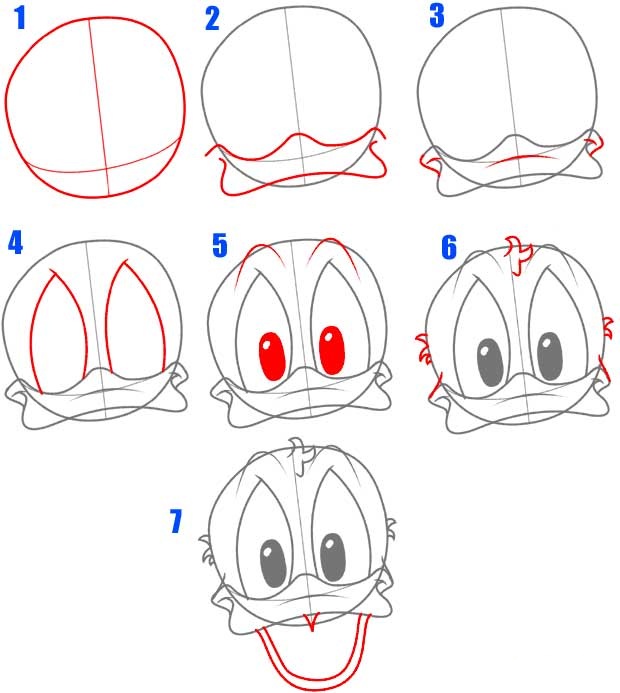 1
2
3
4
5
6
7